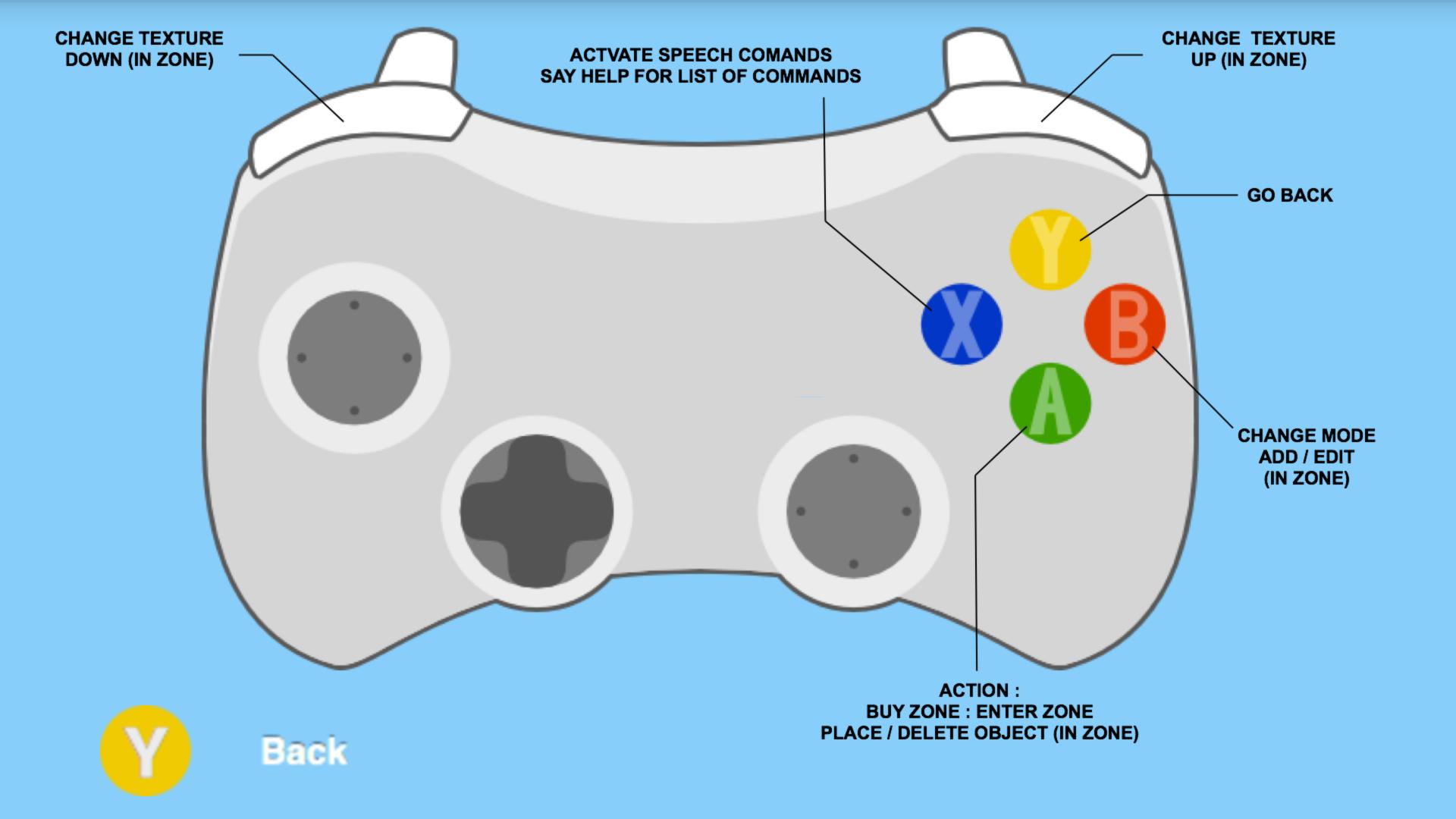 CHANGE TEXTURE DOWN (IN ZONE)

ACTVATE SPEECH COMANDS
SAY HELP FOR LIST OF COMMANDS

CHANGE TEXTURE UP (IN ZONE)

GO BACK

Y

X

B

A

CHANGE MODE
ADD / EDIT
(IN ZONE)

ACTION :
BUY ZONE : ENTER ZONE
PLACE / DELETE OBJECT (IN ZONE)

Y

Back